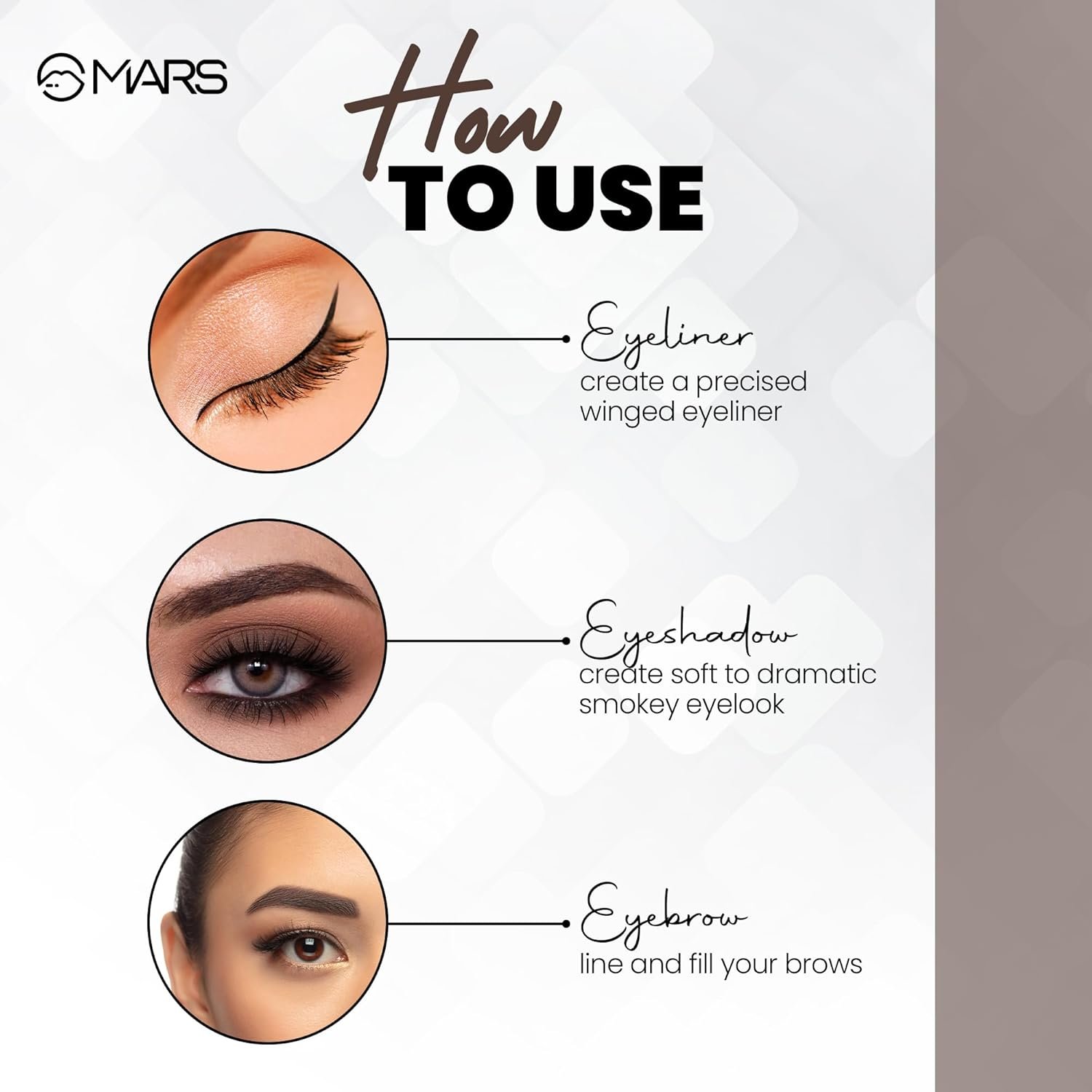 MARS

How
TO USE

Eyeliner
create a precised winged eyeliner

Eyeshadow
create soft to dramatic smokey eyelook

Eyebrow
line and fill your brows